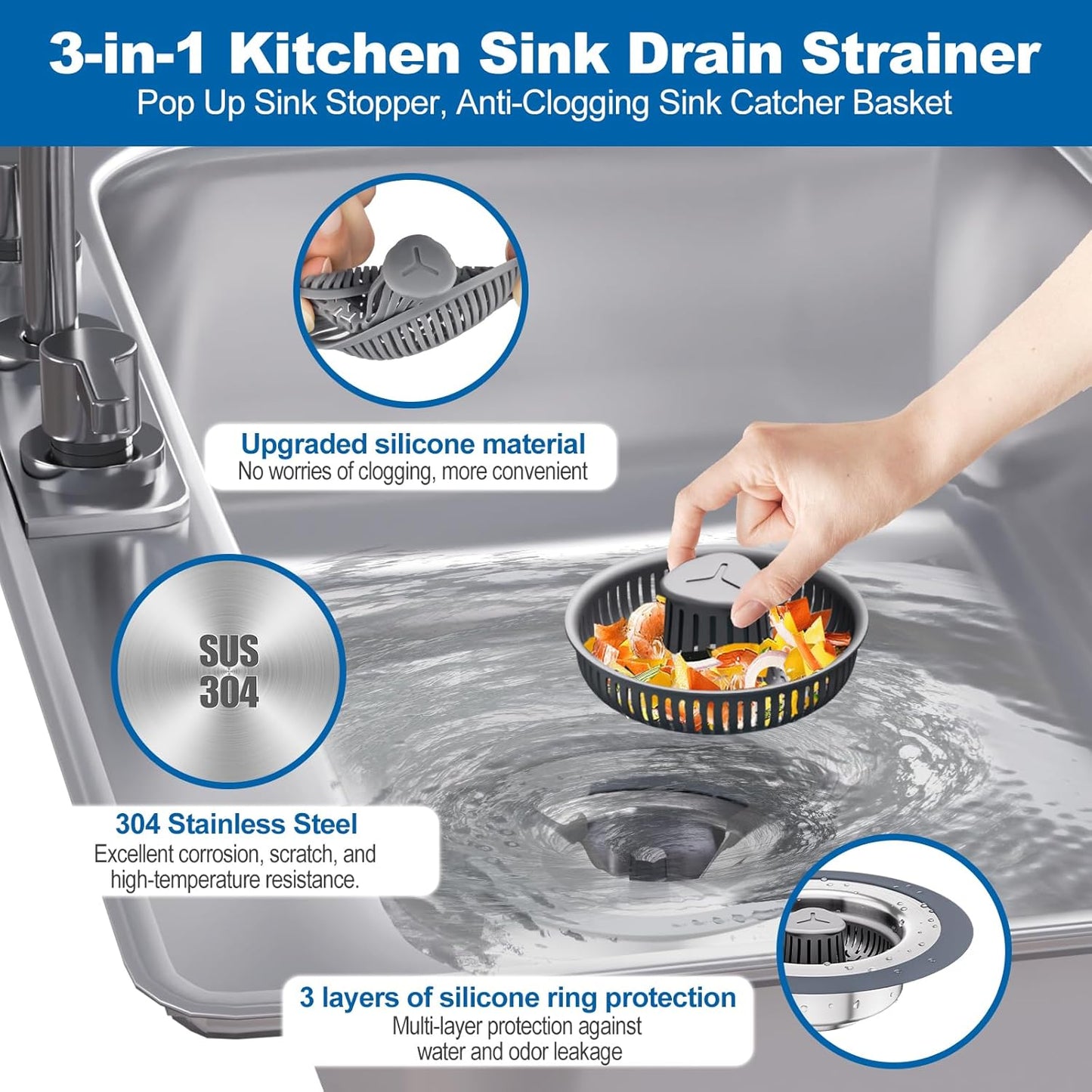 3-in-1 Kitchen Sink Drain Strainer
Pop Up Sink Stopper, Anti-Clogging Sink Catcher Basket

Upgraded silicone material
No worries of clogging, more convenient

SUS 304

304 Stainless Steel
Excellent corrosion, scratch, and high-temperature resistance.

3 layers of silicone ring protection
Multi-layer protection against water and odor leakage