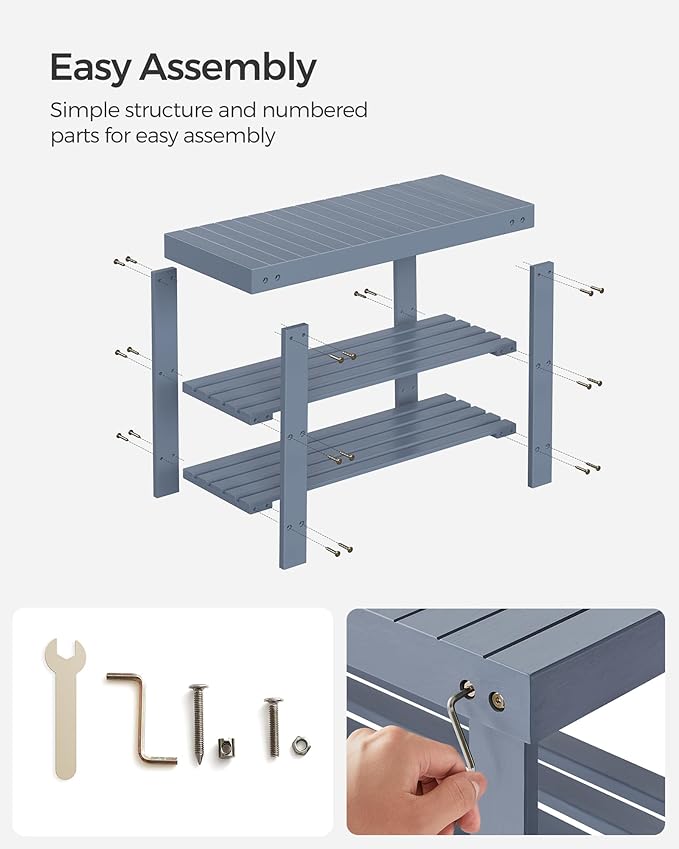 Easy Assembly

Simple structure and numbered parts for easy assembly