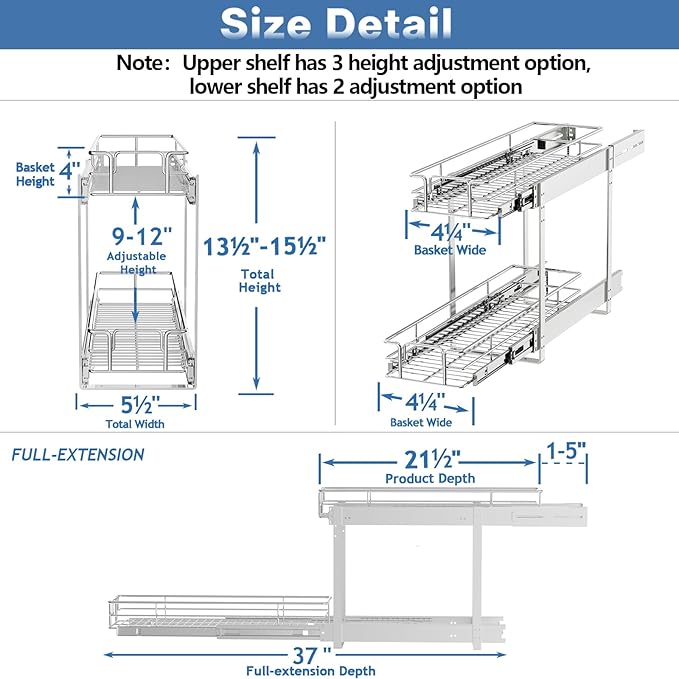 Size Detail

Note: Upper shelf has 3 height adjustment option, lower shelf has 2 adjustment option

Basket Height 4"

9-12" Adjustable Height

13½"-15½" Total Height

5½" Total Width

4¼" Basket Wide

4¼" Basket Wide

FULL-EXTENSION

21½" Product Depth

1-5"

37" Full-extension Depth