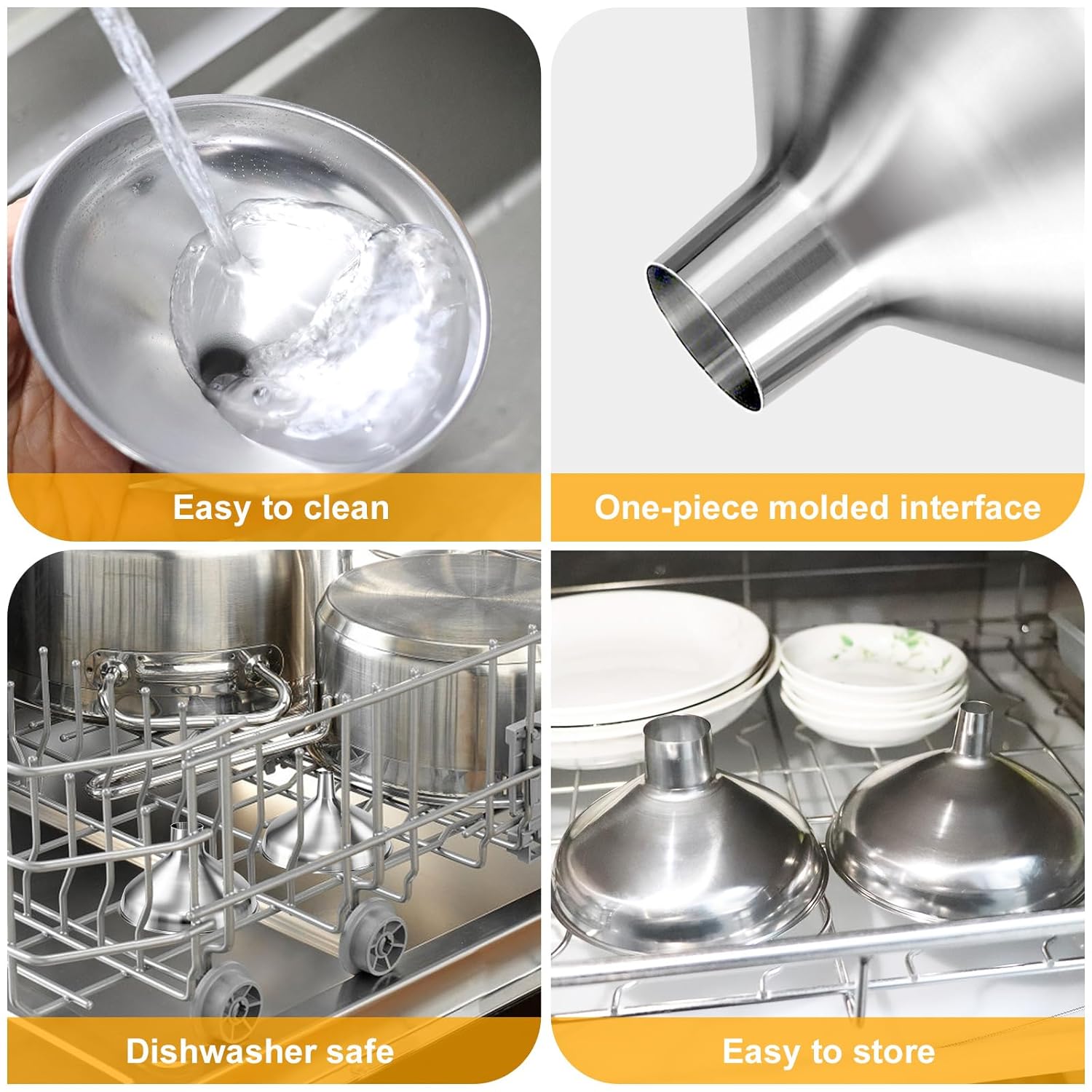 Easy to clean

One-piece molded interface

Dishwasher safe

Easy to store