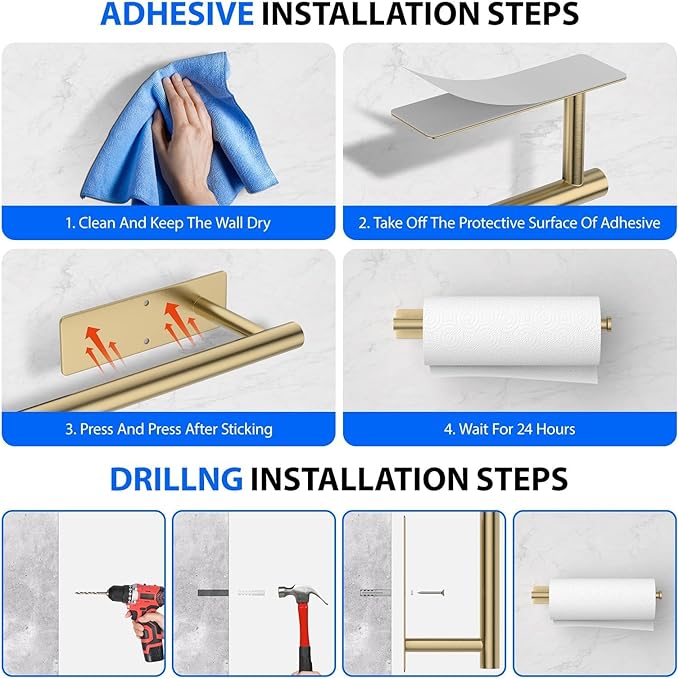 ADHESIVE INSTALLATION STEPS

1. Clean And Keep The Wall Dry

2. Take Off The Protective Surface Of Adhesive

3. Press And Press After Sticking

4. Wait For 24 Hours

DRILLNG INSTALLATION STEPS