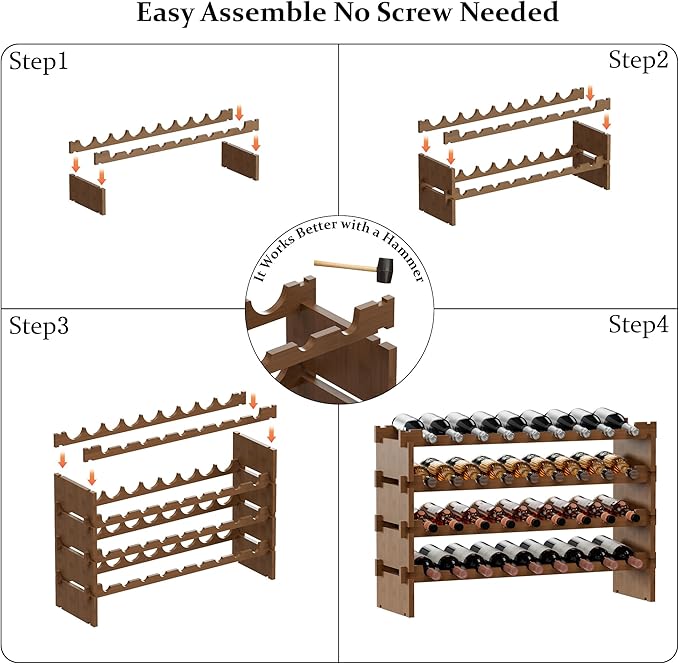 Easy Assemble No Screw Needed

Step1

Step2

It Works Better with a Hammer

Step3

Step4