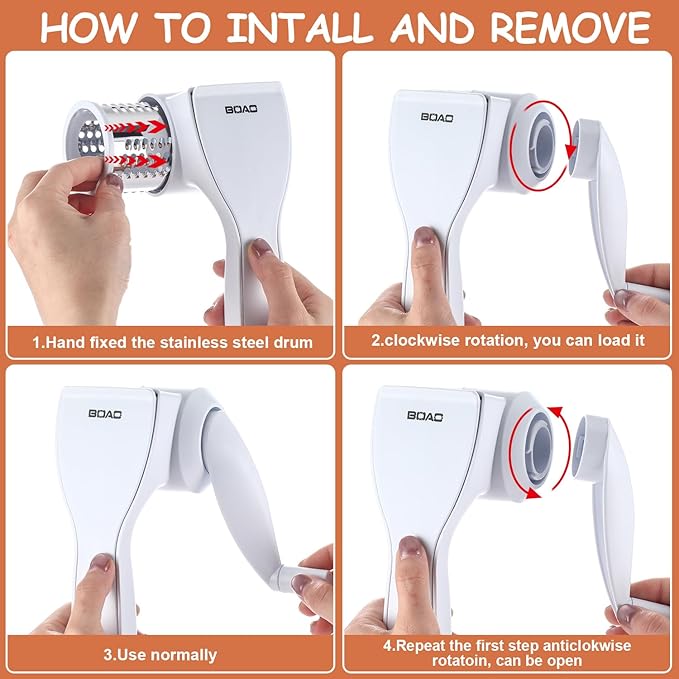 HOW TO INTALL AND REMOVE

BOAO

1.Hand fixed the stainless steel drum

BOAO

2.clockwise rotation, you can load it

BOAO

3.Use normally

BOAO

4.Repeat the first step anticlokwise rotatoin, can be open