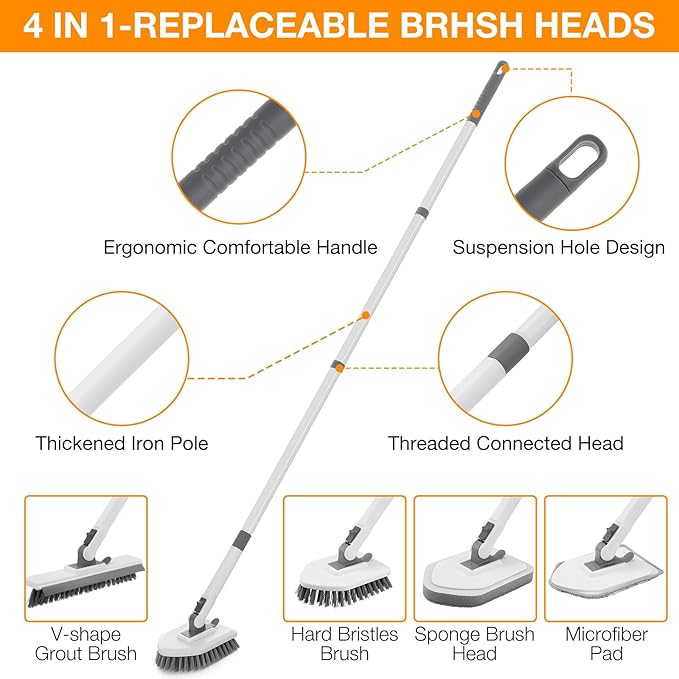 4 IN 1-REPLACEABLE BRHSH HEADS

Ergonomic Comfortable Handle

Suspension Hole Design

Thickened Iron Pole

Threaded Connected Head

V-shape Grout Brush

Hard Bristles Brush

Sponge Brush Head

Microfiber Pad