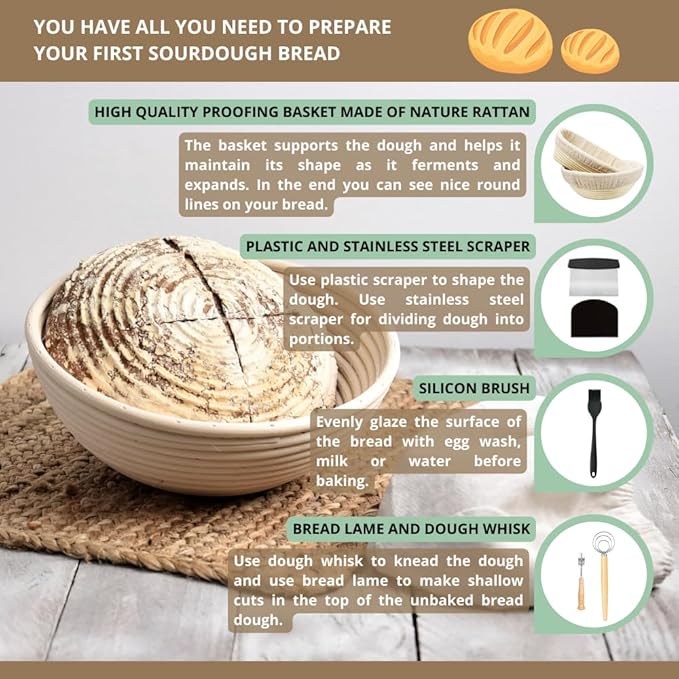 YOU HAVE ALL YOU NEED TO PREPARE YOUR FIRST SOURDOUGH BREAD

HIGH QUALITY PROOFING BASKET MADE OF NATURE RATTAN

The basket supports the dough and helps it maintain its shape as it ferments and expands. In the end you can see nice round lines on your bread.

PLASTIC AND STAINLESS STEEL SCRAPER

Use plastic scraper to shape the dough. Use stainless steel scraper for dividing dough into portions.

SILICON BRUSH

Evenly glaze the surface of the bread with egg wash, milk or water before baking.

BREAD LAME AND DOUGH WHISK

Use dough whisk to knead the dough and use bread lame to make shallow cuts in the top of the unbaked bread dough.