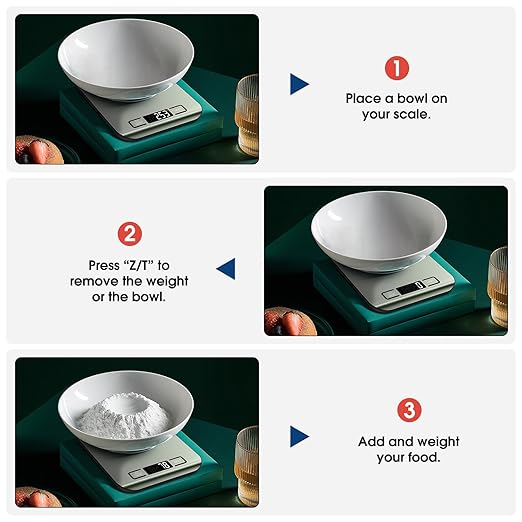 253

1
Place a bowl on your scale.

2
Press “Z/T” to remove the weight or the bowl.

0

10

3
Add and weight your food.