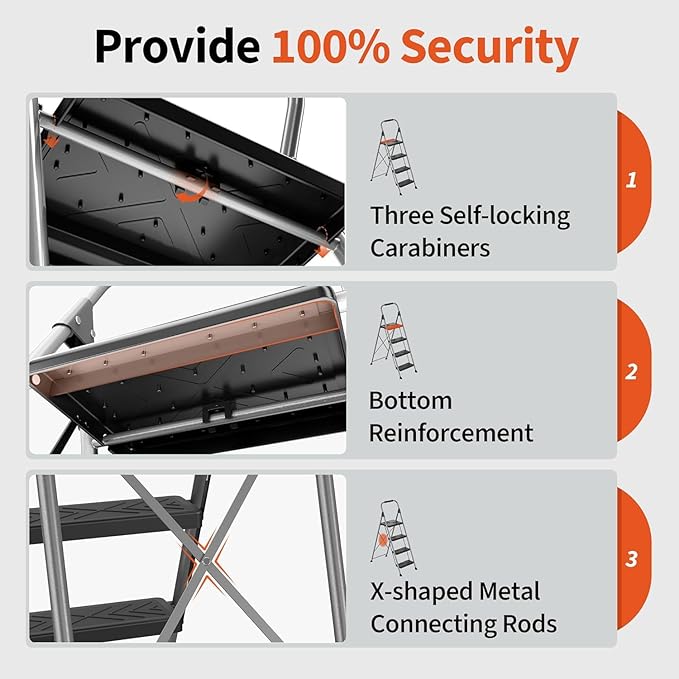 Provide 100% Security

Three Self-locking Carabiners

1

Bottom Reinforcement

2

X-shaped Metal Connecting Rods

3