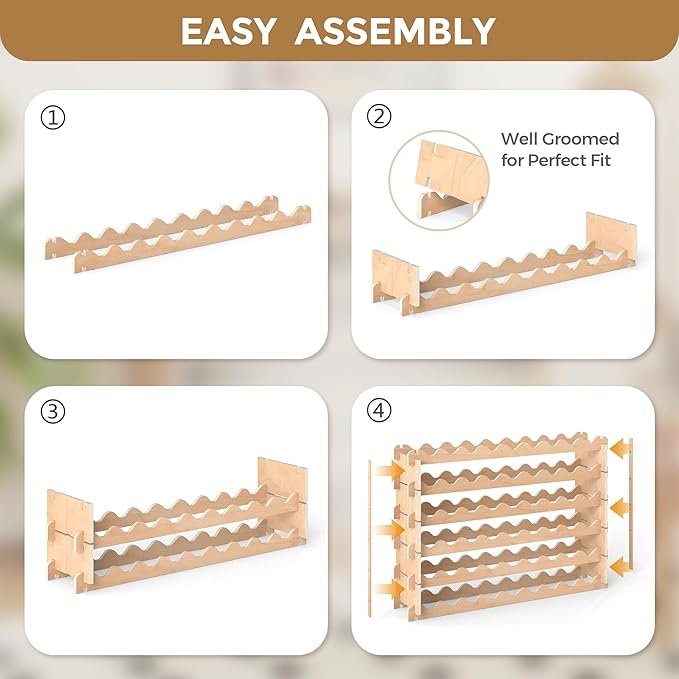 EASY ASSEMBLY

①

②

Well Groomed for Perfect Fit

③

④