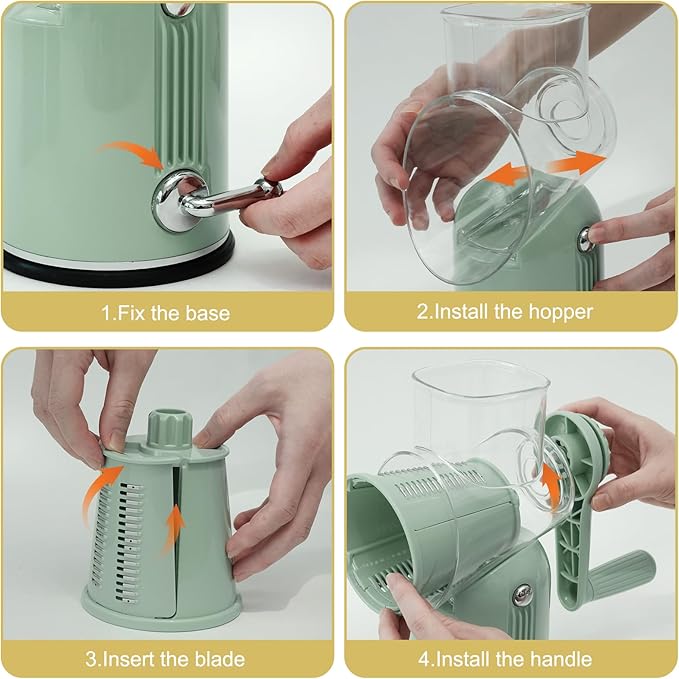 1.Fix the base

2.Install the hopper

3.Insert the blade

4.Install the handle