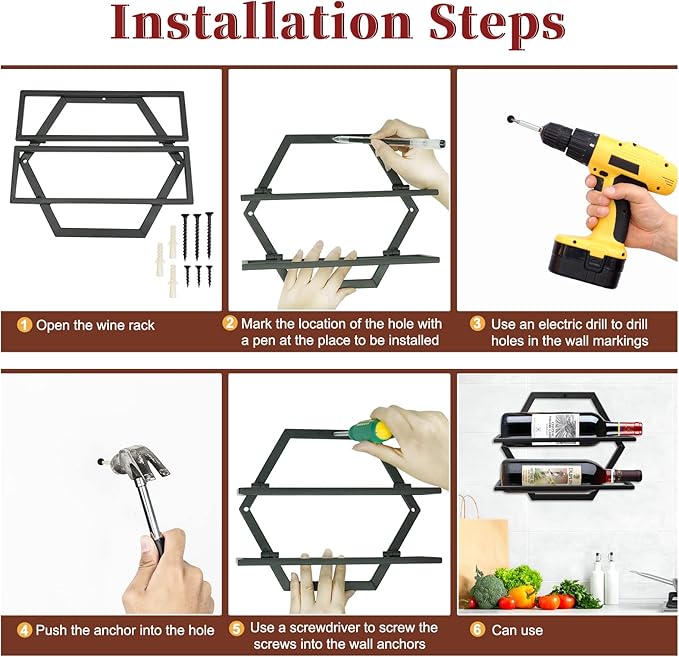 Installation Steps

1 Open the wine rack

2 Mark the location of the hole with a pen at the place to be installed

3 Use an electric drill to drill holes in the wall markings

4 Push the anchor into the hole

5 Use a screwdriver to screw the screws into the wall anchors

6 Can use