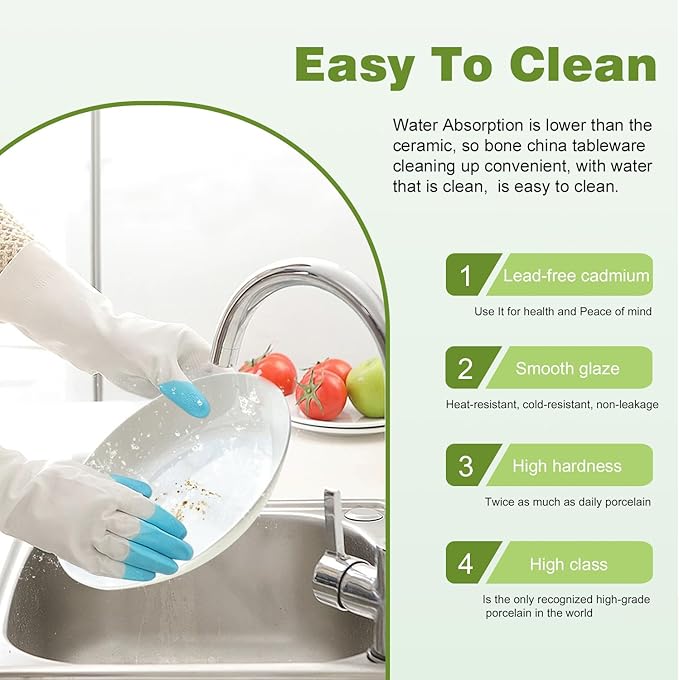 Easy To Clean

Water Absorption is lower than the ceramic, so bone china tableware cleaning up convenient, with water that is clean,  is easy to clean.

1 Lead-free cadmium
Use It for health and Peace of mind

2 Smooth glaze
Heat-resistant, cold-resistant, non-leakage

3 High hardness
Twice as much as daily porcelain

4 High class
Is the only recognized high-grade porcelain in the world