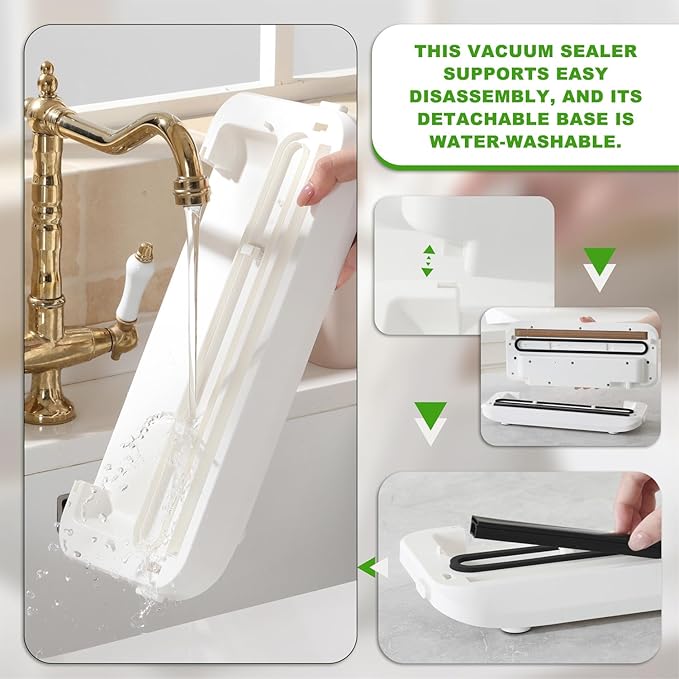 THIS VACUUM SEALER SUPPORTS EASY DISASSEMBLY, AND ITS DETACHABLE BASE IS WATER-WASHABLE.