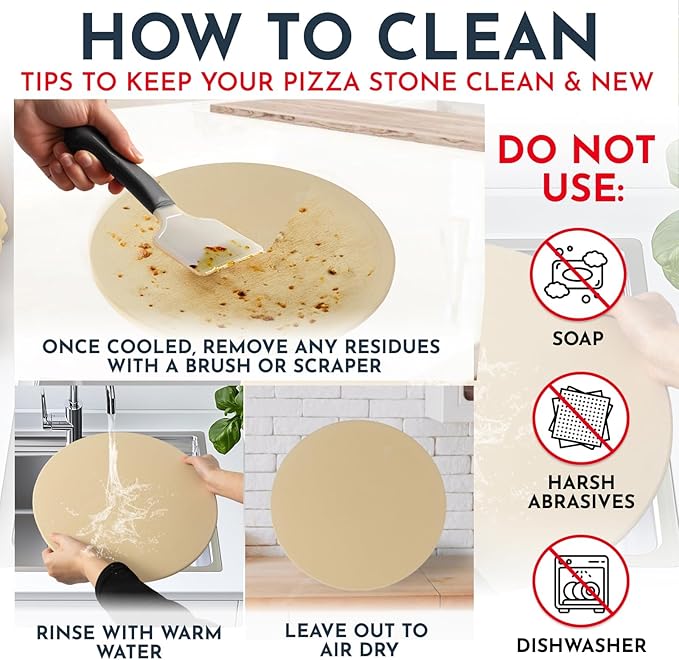 HOW TO CLEAN
TIPS TO KEEP YOUR PIZZA STONE CLEAN & NEW

ONCE COOLED, REMOVE ANY RESIDUES WITH A BRUSH OR SCRAPER

RINSE WITH WARM WATER

LEAVE OUT TO AIR DRY

DO NOT USE:

SOAP

HARSH ABRASIVES

DISHWASHER