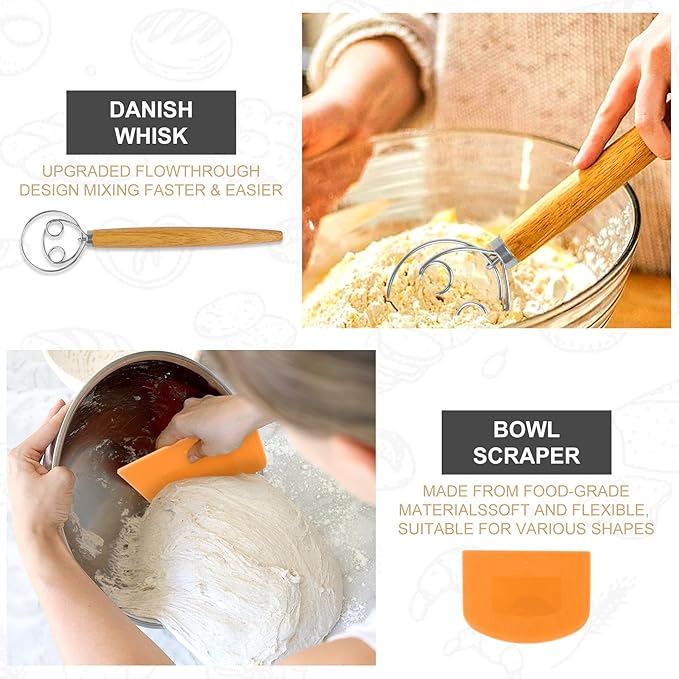 DANISH WHISK

UPGRADED FLOWTHROUGH DESIGN MIXING FASTER & EASIER

BOWL SCRAPER

MADE FROM FOOD-GRADE MATERIALSSOFT AND FLEXIBLE, SUITABLE FOR VARIOUS SHAPES