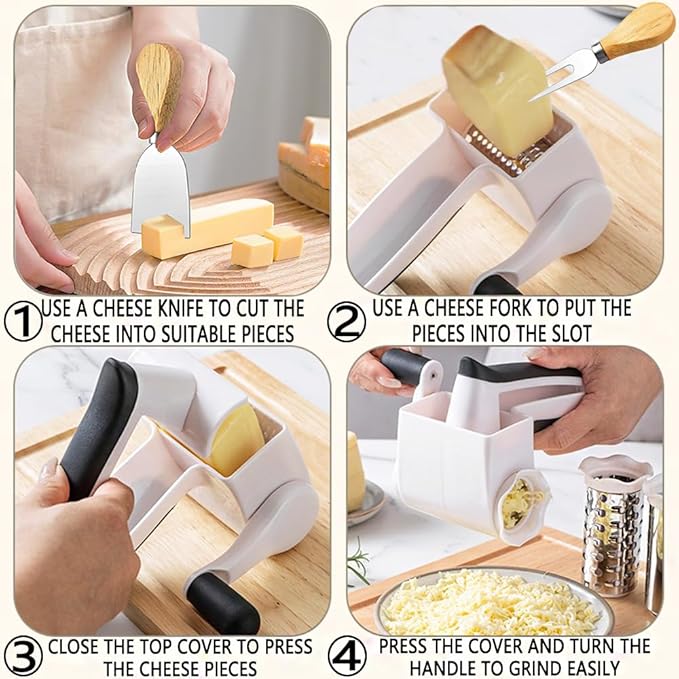 1 USE A CHEESE KNIFE TO CUT THE CHEESE INTO SUITABLE PIECES

2 USE A CHEESE FORK TO PUT THE PIECES INTO THE SLOT

3 CLOSE THE TOP COVER TO PRESS THE CHEESE PIECES

4 PRESS THE COVER AND TURN THE HANDLE TO GRIND EASILY