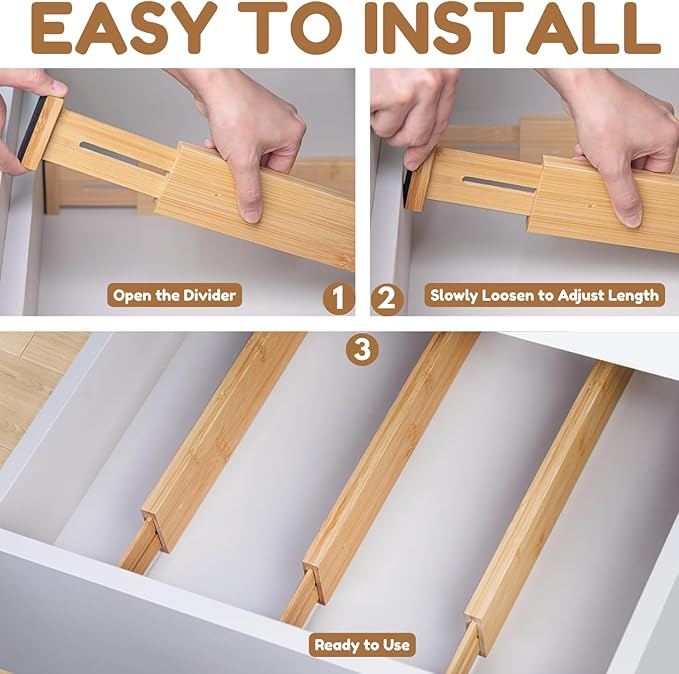 EASY TO INSTALL

Open the Divider

1

2

Slowly Loosen to Adjust Length

3

Ready to Use