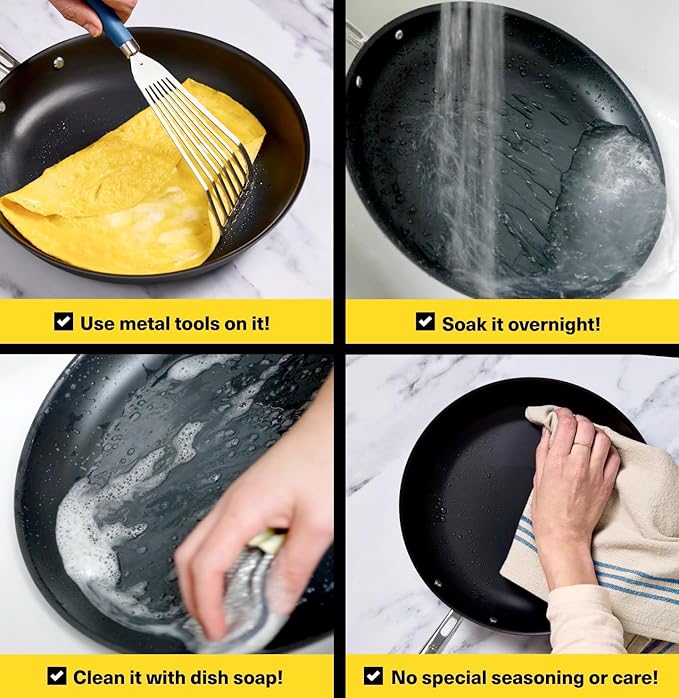 ☑ Use metal tools on it!

☑ Soak it overnight!

☑ Clean it with dish soap!

☑ No special seasoning or care!