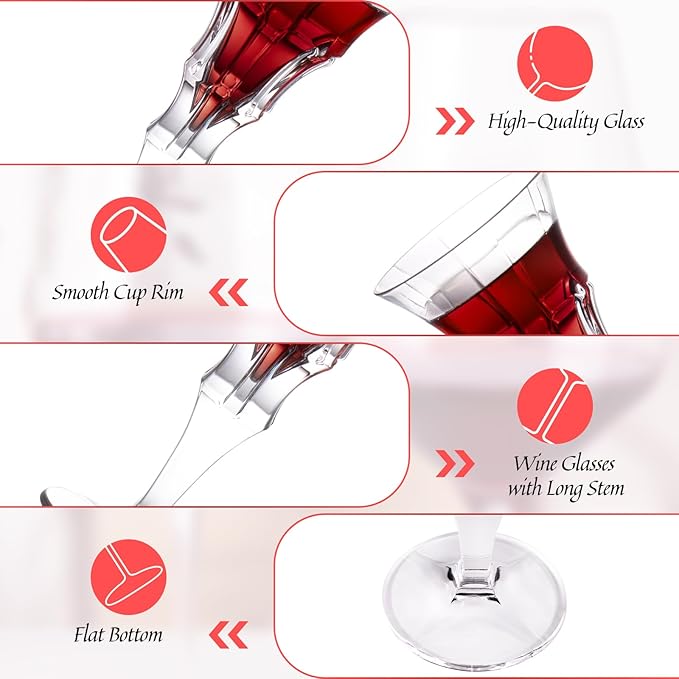 High-Quality Glass

Smooth Cup Rim

Wine Glasses with Long Stem

Flat Bottom