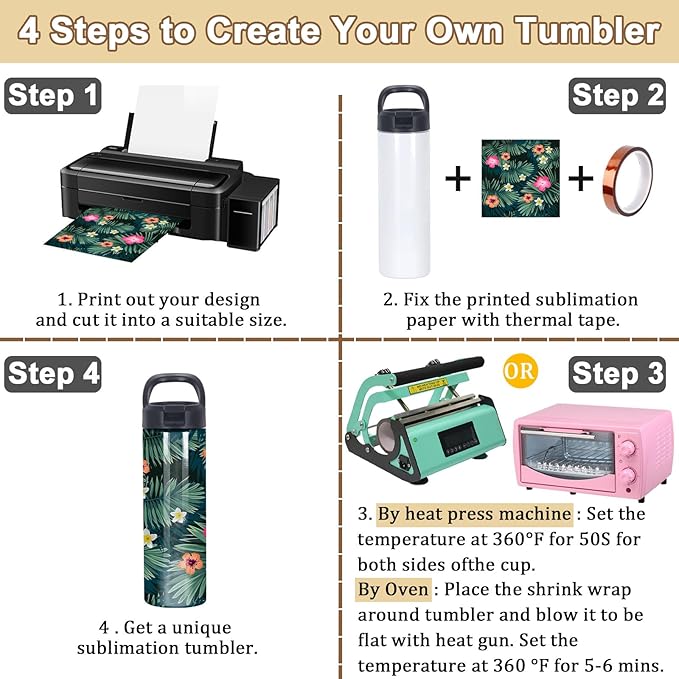 4 Steps to Create Your Own Tumbler

Step 1

1. Print out your design and cut it into a suitable size.

Step 2

+ +

2. Fix the printed sublimation paper with thermal tape.

Step 4

4 . Get a unique sublimation tumbler.

OR

Step 3

3. By heat press machine : Set the temperature at 360°F for 50S for both sides ofthe cup.
By Oven : Place the shrink wrap around tumbler and blow it to be flat with heat gun. Set the temperature at 360 °F for 5-6 mins.