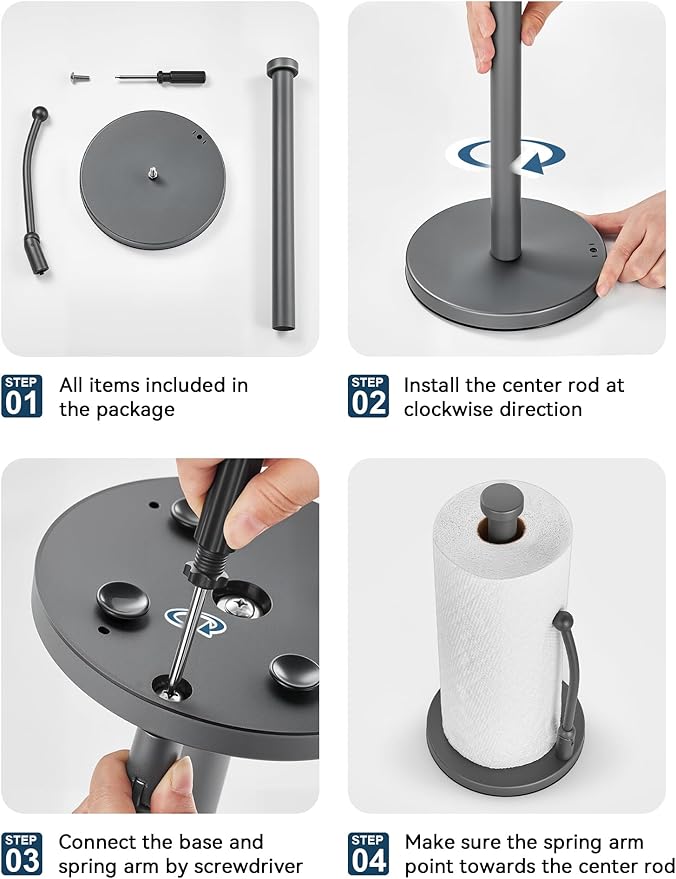 STEP 01 All items included in the package

STEP 02 Install the center rod at clockwise direction

STEP 03 Connect the base and spring arm by screwdriver

STEP 04 Make sure the spring arm point towards the center rod