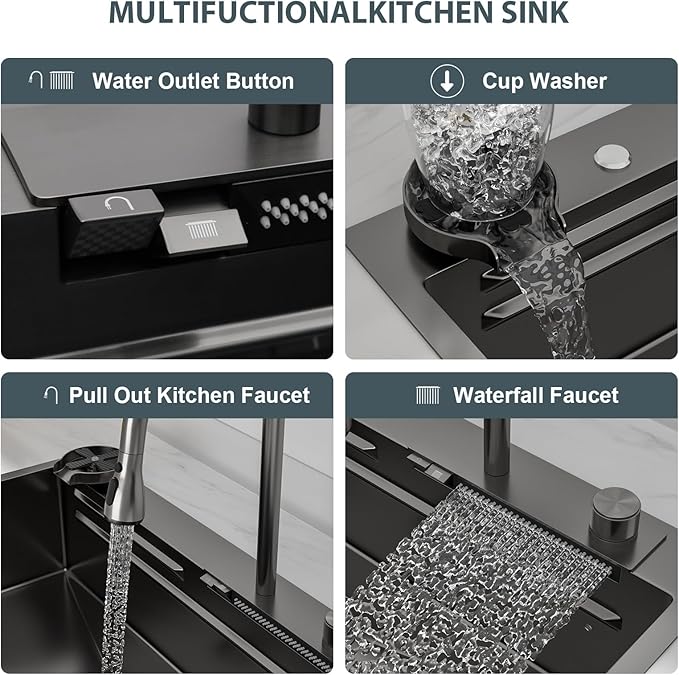 MULTIFUCTIONALKITCHEN SINK

Water Outlet Button

Cup Washer

Pull Out Kitchen Faucet

Waterfall Faucet