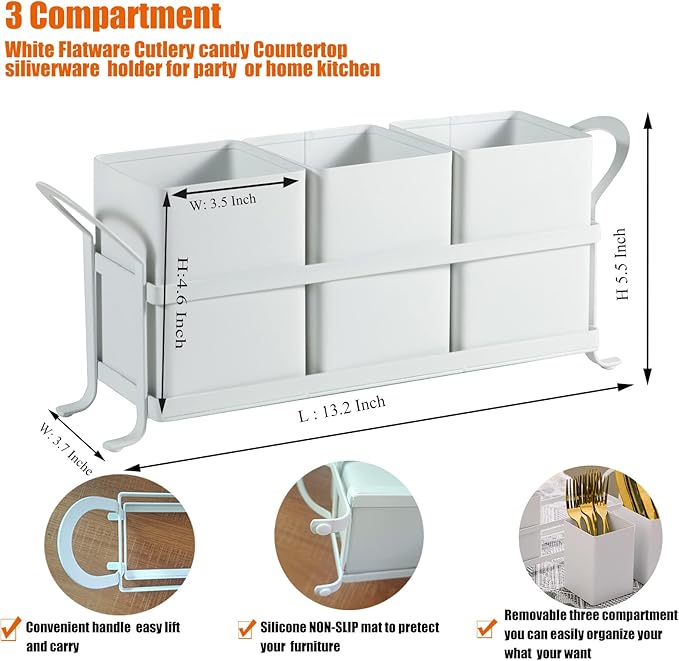 3 Compartment

White Flatware Cutlery candy Countertop siliverware holder for party or home kitchen

W: 3.5 Inch

H:4.6 Inch

H 5.5 Inch

L : 13.2 Inch

W: 3.7 Inche

Convenient handle easy lift and carry

Silicone NON-SLIP mat to pretect your furniture

Removable three compartment you can easily organize your what your want