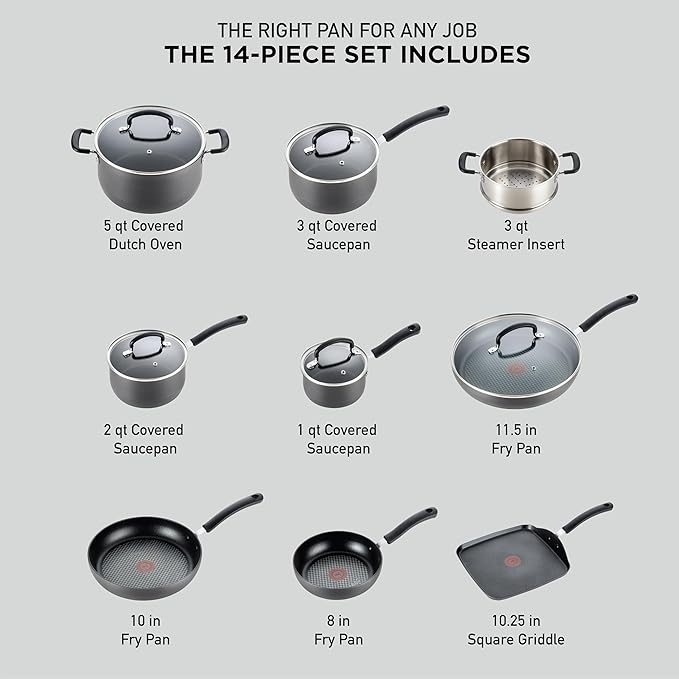 THE RIGHT PAN FOR ANY JOB
THE 14-PIECE SET INCLUDES

5 qt Covered
Dutch Oven

3 qt Covered
Saucepan

3 qt
Steamer Insert

2 qt Covered
Saucepan

1 qt Covered
Saucepan

11.5 in
Fry Pan

10 in
Fry Pan

8 in
Fry Pan

10.25 in
Square Griddle