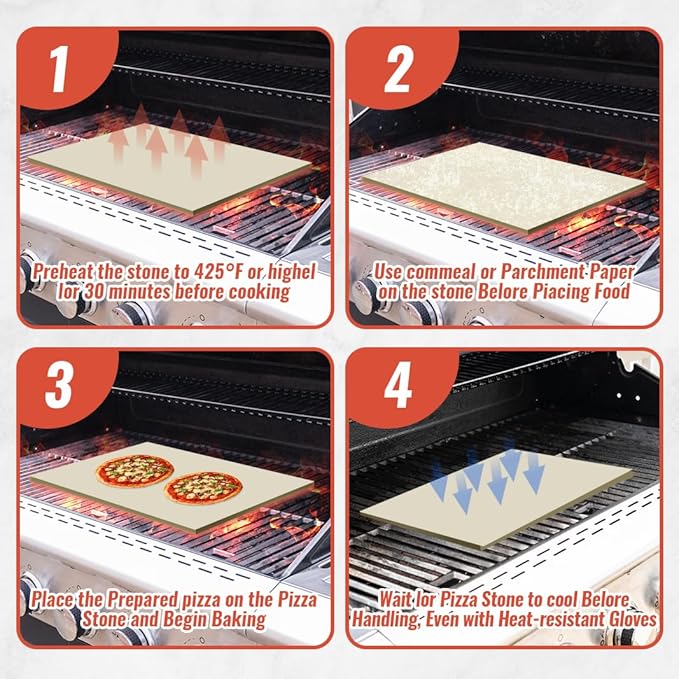 1

Preheat the stone to 425°F or highel lor 30 minutes before cooking

2

Use commeal or Parchment Paper on the stone Belore Piacing Food

3

Place the Prepared pizza on the Pizza Stone and Begin Baking

4

Wait lor Pizza Stone to cool Belore Handling, Even with Heat-resistant Gloves