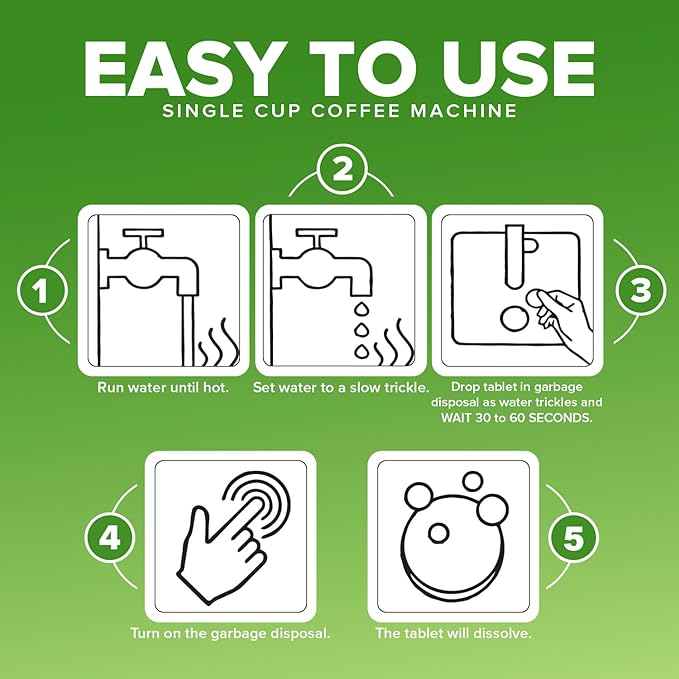 EASY TO USE
SINGLE CUP COFFEE MACHINE

1
Run water until hot.

2
Set water to a slow trickle.

3
Drop tablet in garbage disposal as water trickles and WAIT 30 to 60 SECONDS.

4
Turn on the garbage disposal.

5
The tablet will dissolve.