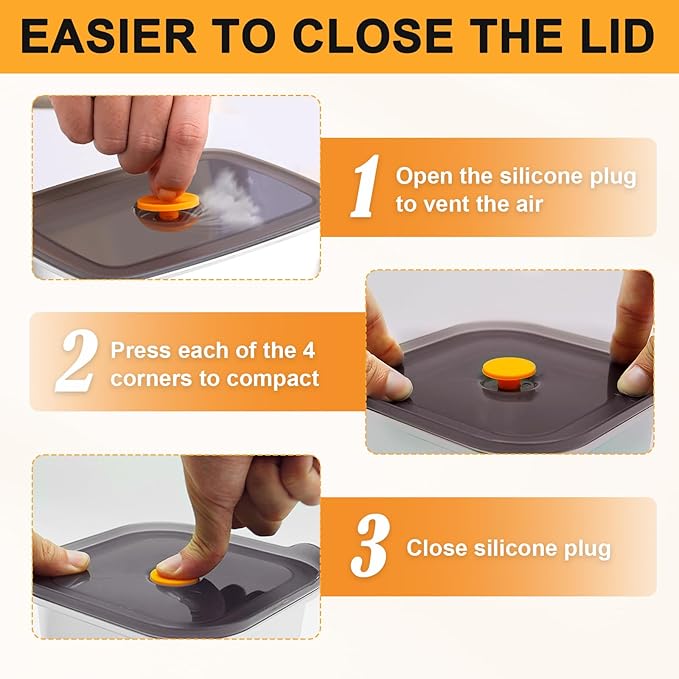 EASIER TO CLOSE THE LID

1 Open the silicone plug to vent the air

2 Press each of the 4 corners to compact

3 Close silicone plug