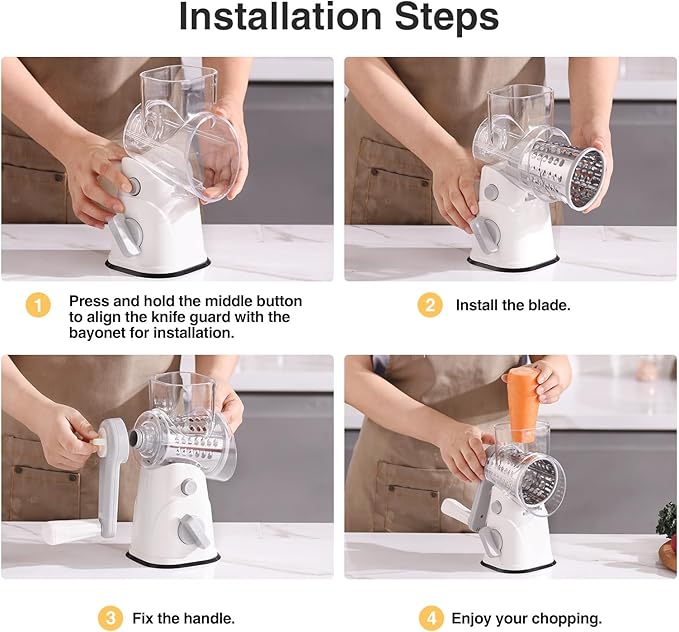 Installation Steps

1 Press and hold the middle button to align the knife guard with the bayonet for installation.

2 Install the blade.

3 Fix the handle.

4 Enjoy your chopping.