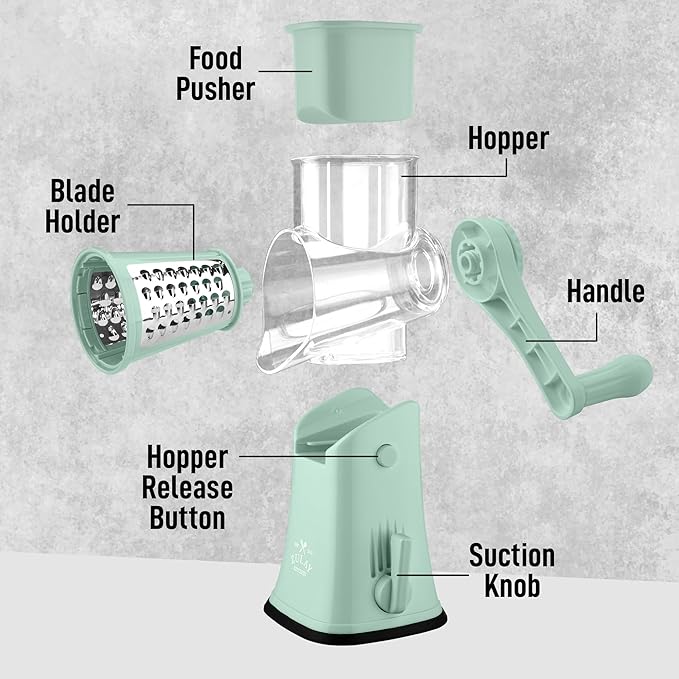 Food Pusher

Hopper

Blade Holder

Handle

Hopper Release Button

ZULAY

Suction Knob