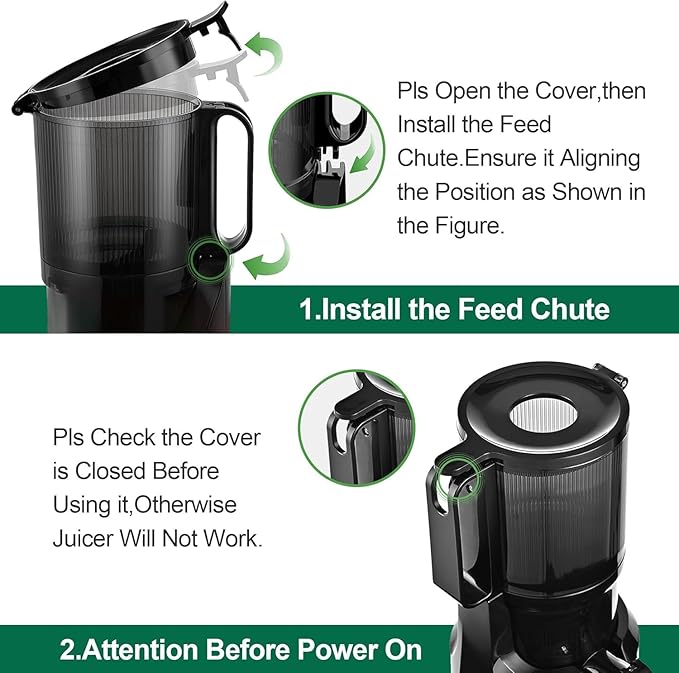 Pls Open the Cover,then Install the Feed Chute.Ensure it Aligning the Position as Shown in the Figure.

1.Install the Feed Chute

Pls Check the Cover is Closed Before Using it,Otherwise Juicer Will Not Work.

2.Attention Before Power On