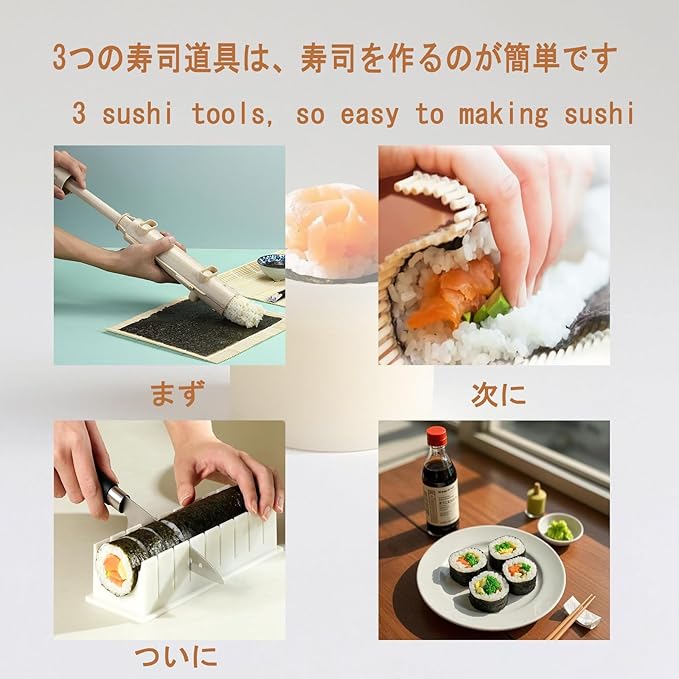 3つの寿司道具は、寿司を作るのが簡単です

3 sushi tools, so easy to making sushi

まず

次に

ついに