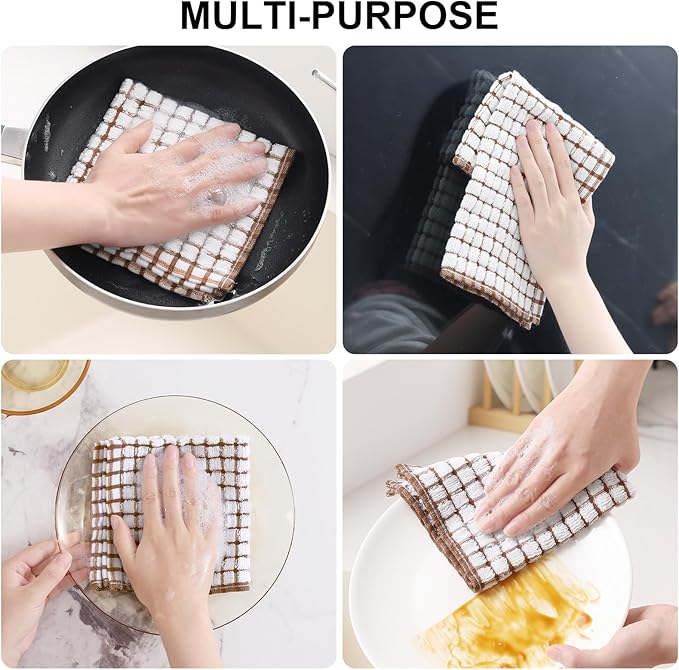 MULTI-PURPOSE