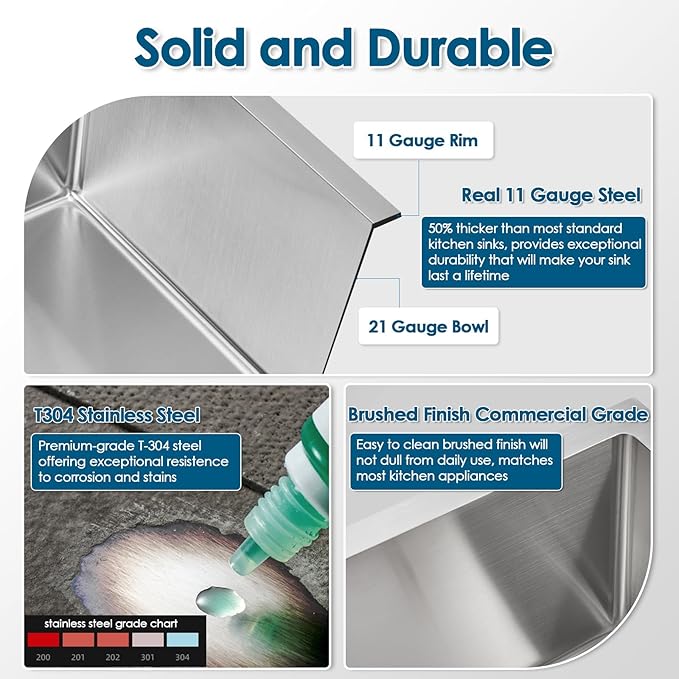 Solid and Durable

11 Gauge Rim

Real 11 Gauge Steel

50% thicker than most standard kitchen sinks, provides exceptional durability that will make your sink last a lifetime

21 Gauge Bowl

T304 Stainless Steel

Premium-grade T-304 steel offering exceptional resistence to corrosion and stains

stainless steel grade chart

200 201 202 301 304

Brushed Finish Commercial Grade

Easy to clean brushed finish will not dull from daily use, matches most kitchen appliances