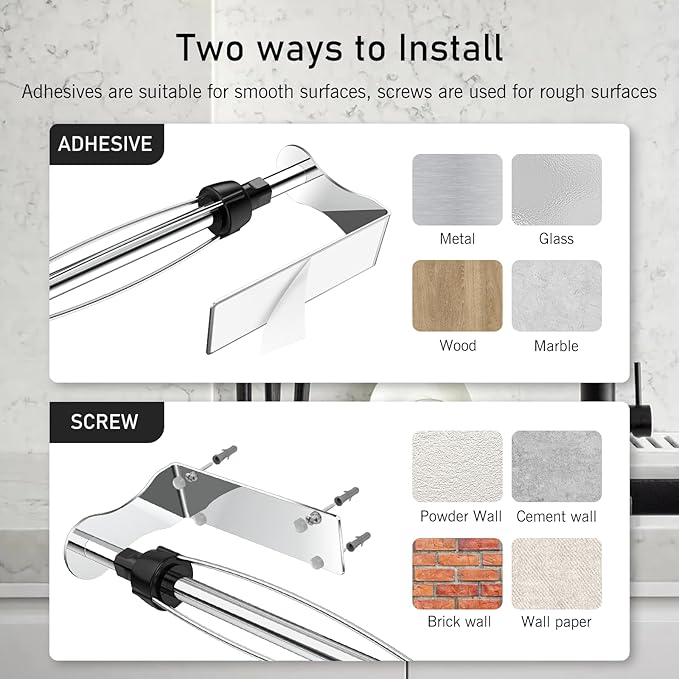 Two ways to Install

Adhesives are suitable for smooth surfaces, screws are used for rough surfaces

ADHESIVE

Metal

Glass

Wood

Marble

SCREW

Powder Wall

Cement wall

Brick wall

Wall paper