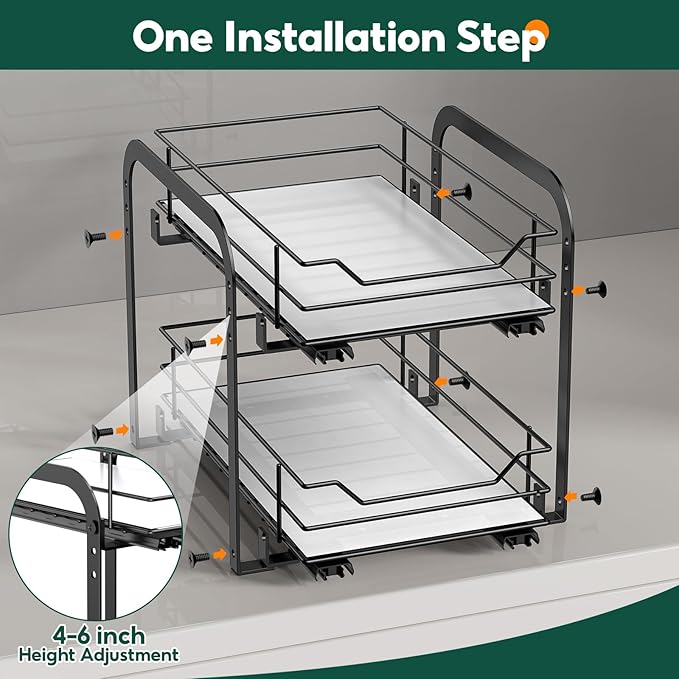 One Installation Step

4-6 inch
Height Adjustment