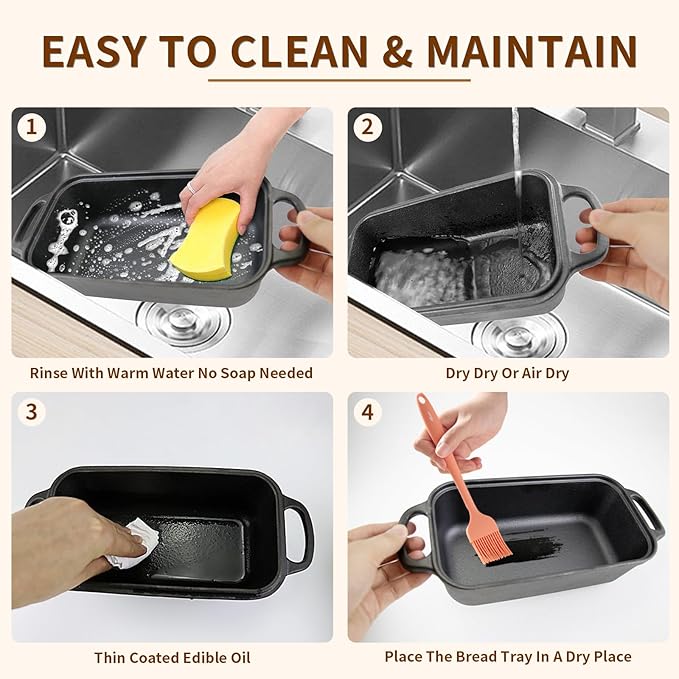 EASY TO CLEAN & MAINTAIN

1

Rinse With Warm Water No Soap Needed

2

Dry Dry Or Air Dry

3

Thin Coated Edible Oil

4

Place The Bread Tray In A Dry Place