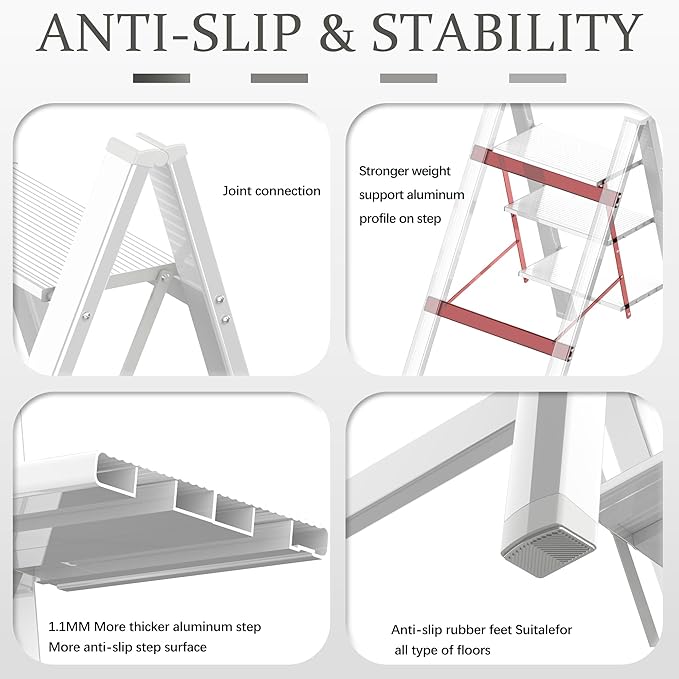 ANTI-SLIP & STABILITY

Joint connection

Stronger weight support aluminum profile on step

1.1MM More thicker aluminum step
More anti-slip step surface

Anti-slip rubber feet Suitalefor all type of floors