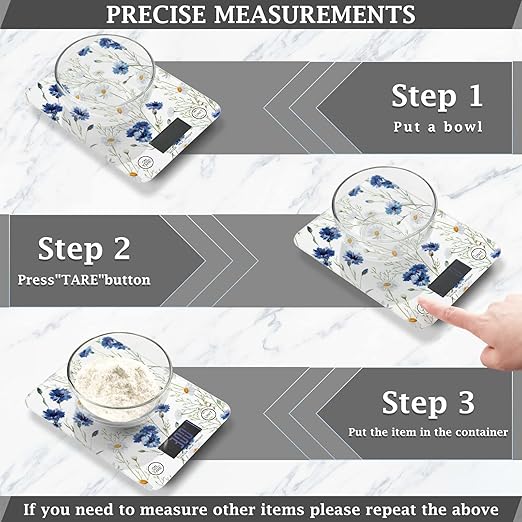 PRECISE MEASUREMENTS

Step 1
Put a bowl

Step 2
Press"TARE"button

Step 3
Put the item in the container

If you need to measure other items please repeat the above