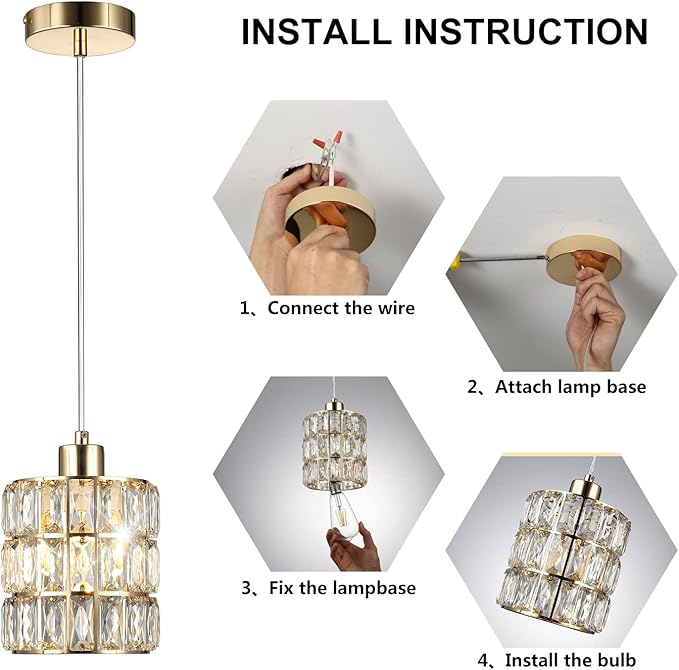 INSTALL INSTRUCTION

1、Connect the wire

2、Attach lamp base

3、Fix the lampbase

4、Install the bulb