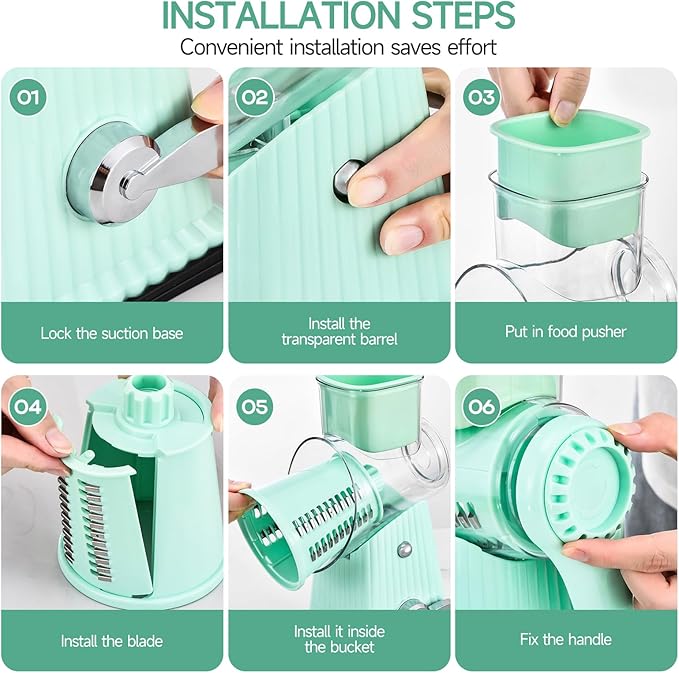 INSTALLATION STEPS
Convenient installation saves effort

01
Lock the suction base

02
Install the transparent barrel

03
Put in food pusher

04
Install the blade

05
Install it inside the bucket

06
Fix the handle