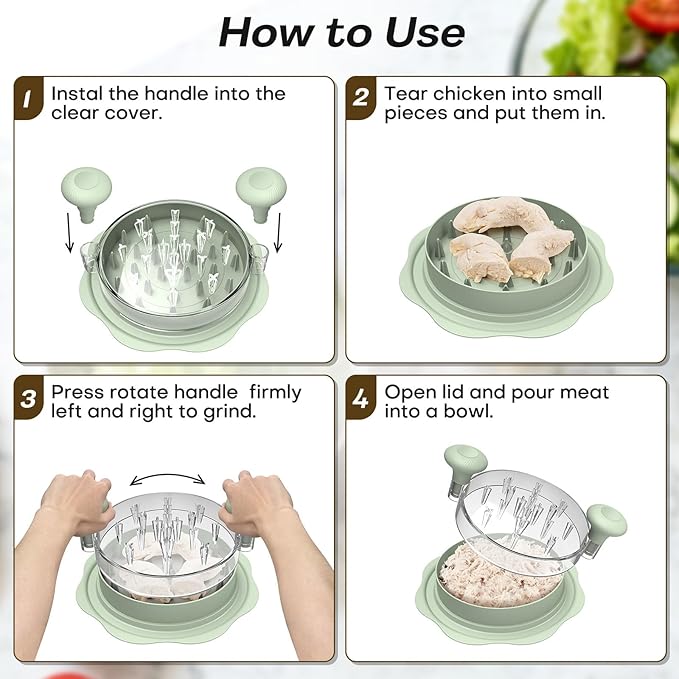 How to Use

1 Instal the handle into the clear cover.

2 Tear chicken into small pieces and put them in.

3 Press rotate handle  firmly left and right to grind.

4 Open lid and pour meat into a bowl.