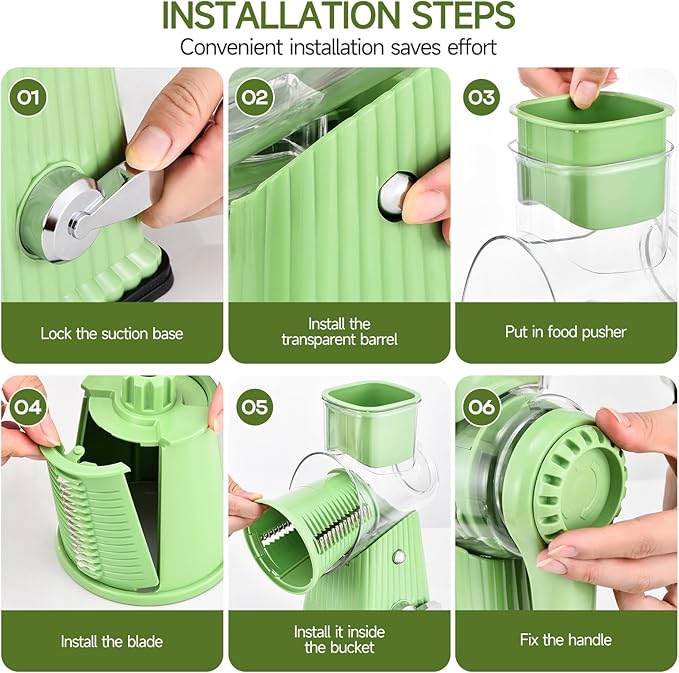 INSTALLATION STEPS
Convenient installation saves effort

01
Lock the suction base

02
Install the transparent barrel

03
Put in food pusher

04
Install the blade

05
Install it inside the bucket

06
Fix the handle