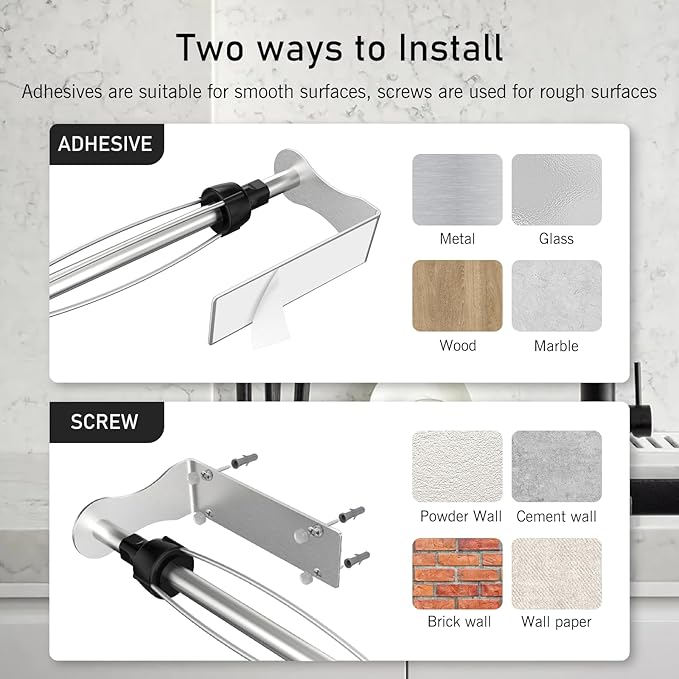 Two ways to Install

Adhesives are suitable for smooth surfaces, screws are used for rough surfaces

ADHESIVE

Metal

Glass

Wood

Marble

SCREW

Powder Wall

Cement wall

Brick wall

Wall paper