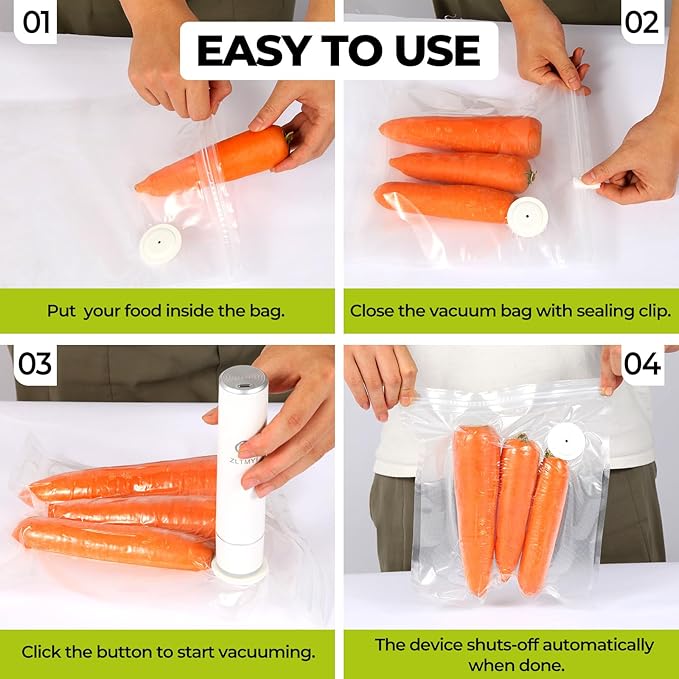 EASY TO USE

01

Put your food inside the bag.

02

Close the vacuum bag with sealing clip.

03

ZLTMY

Click the button to start vacuuming.

04

The device shuts-off automatically when done.