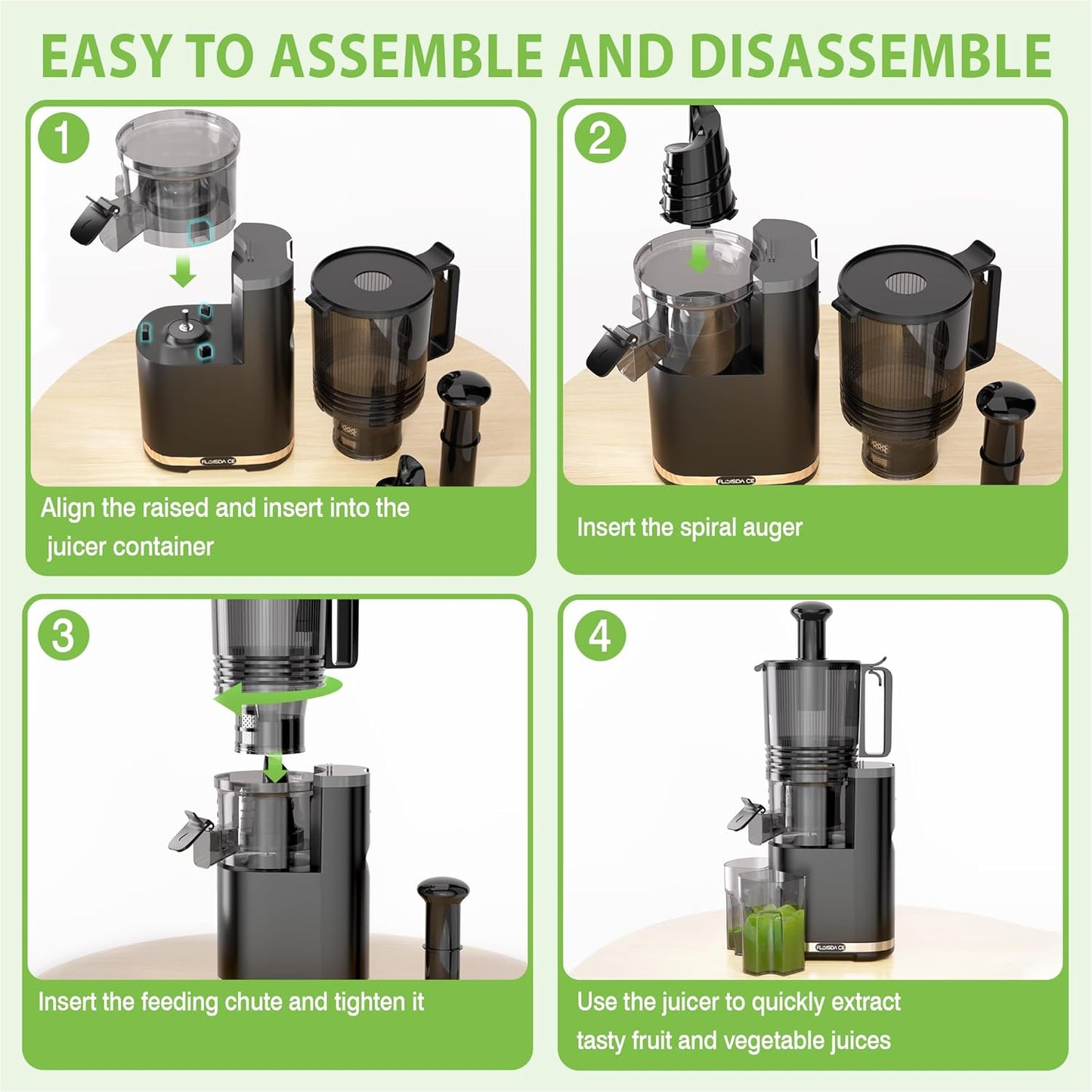 EASY TO ASSEMBLE AND DISASSEMBLE

1

FLOISDA CE

Align the raised and insert into the juicer container

2

FLOISDA CE

Insert the spiral auger

3

Insert the feeding chute and tighten it

4

FLOISDA CE

Use the juicer to quickly extract tasty fruit and vegetable juices