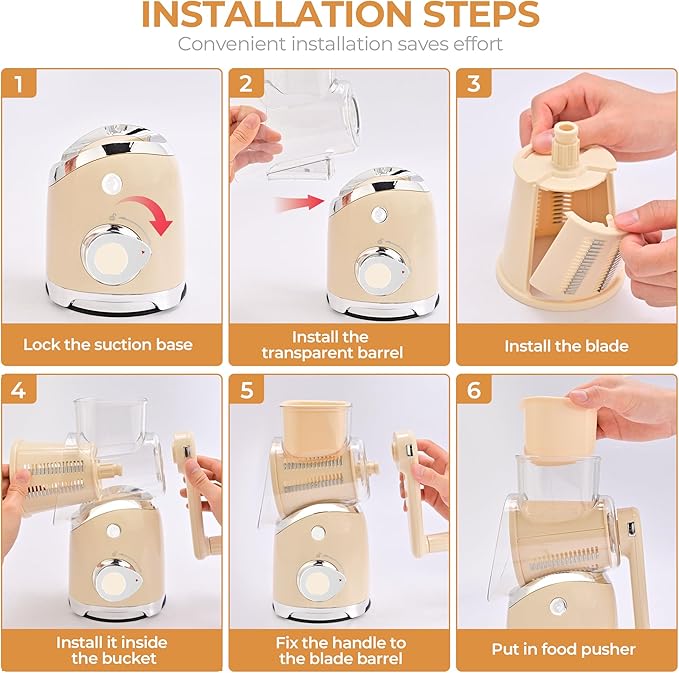 INSTALLATION STEPS
Convenient installation saves effort

1
Lock the suction base

2
Install the transparent barrel

3
Install the blade

4
Install it inside the bucket

5
Fix the handle to the blade barrel

6
Put in food pusher