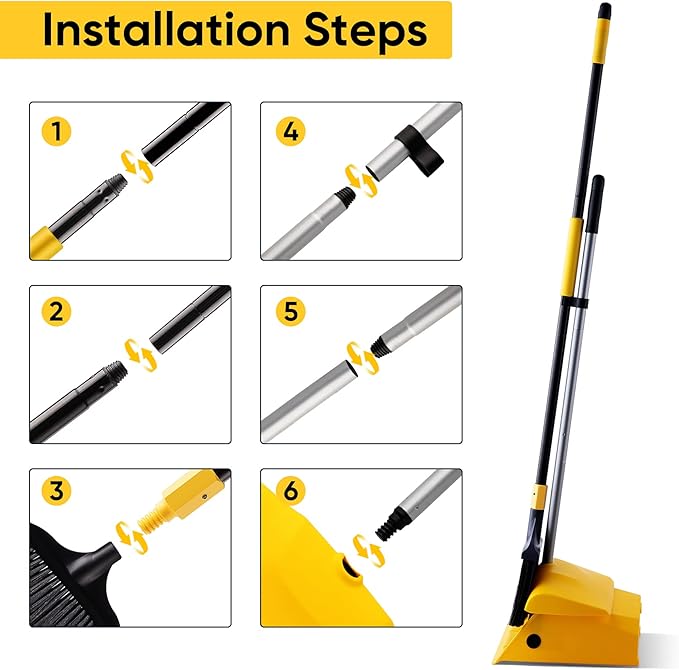 Installation Steps

1

4

2

5

3

6